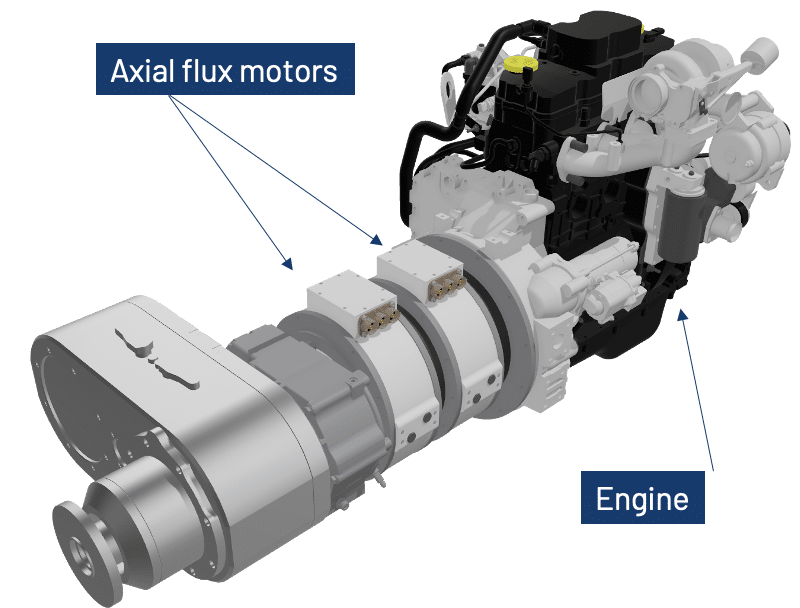 Axial flux motors

Engine